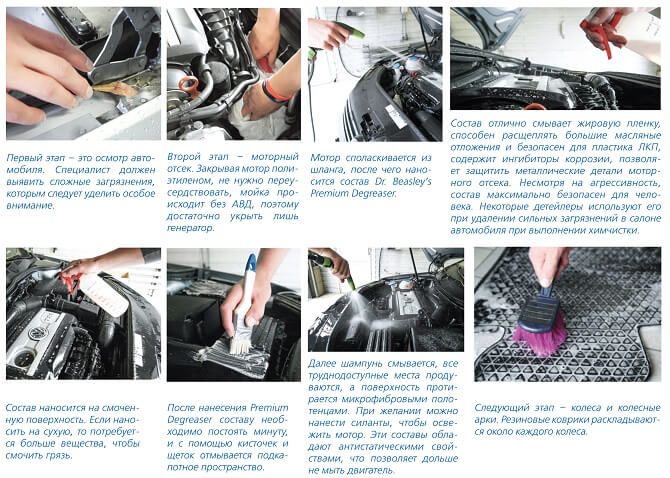 Первый этап – это осмотр автомобиля. Специалист должен выявить сложные загрязнения, которым следует уделить особое внимание.

Второй этап – моторный отсек. Закрывая мотор полиэтиленом, не нужно переусердствовать, мойка происходит без АВД, поэтому достаточно укрыть лишь генератор.

Мотор споласкивается из шланга, после чего наносится состав Dr. Beasley's Premium Degreaser.

Состав отлично смывает жировую пленку, способен расщеплять большие масляные отложения и безопасен для пластика ЛКП, содержит ингибиторы коррозии, позволяет защитить металлические детали моторного отсека. Несмотря на агрессивность, состав максимально безопасен для человека. Некоторые детейлеры используют его при удалении сильных загрязнений в салоне автомобиля при выполнении химчистки.

Состав наносится на смоченную поверхность. Если наносить на сухую, то потребуется больше вещества, чтобы смочить грязь.

После нанесения Premium Degreaser составу необходимо постоять минуту, и с помощью кисточек и щеток отмывается подкапотное пространство.

Далее шампунь смывается, все труднодоступные места продуваются, а поверхность протирается микрофибровыми полотенцами. При желании можно нанести силанты, чтобы освежить мотор. Эти составы обладают антистатическими свойствами, что позволяет дольше не мыть двигатель.

Следующий этап – колеса и колесные арки. Резиновые коврики раскладываются около каждого колеса.